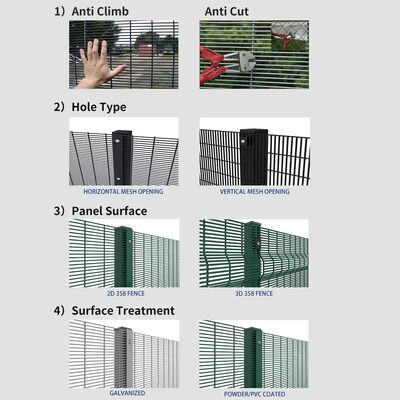 1) Anti Climb

Anti Cut

2) Hole Type

HORIZONTAL MESH OPENING

VERTICAL MESH OPENING

3) Panel Surface

2D 358 FENCE

3D 358 FENCE

4) Surface Treatment

GALVANIZED

POWDER/PVC COATED