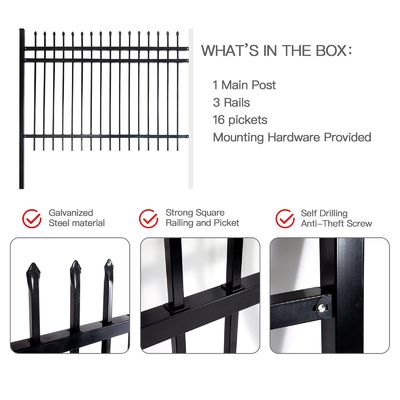 WHAT'S IN THE BOX:

1 Main Post
3 Rails
16 pickets
Mounting Hardware Provided

Galvanized
Steel material

Strong Square
Railing and Picket

Self Drilling
Anti-Theft Screw